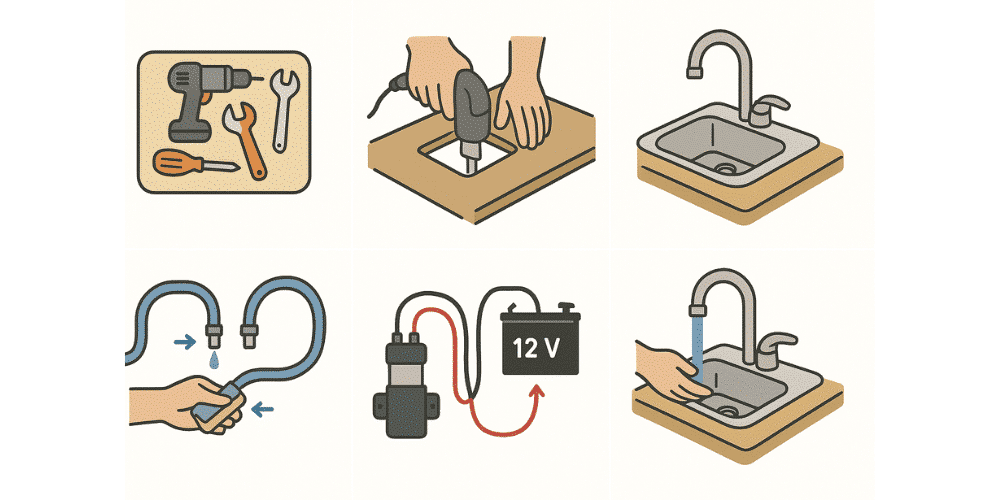 12 V