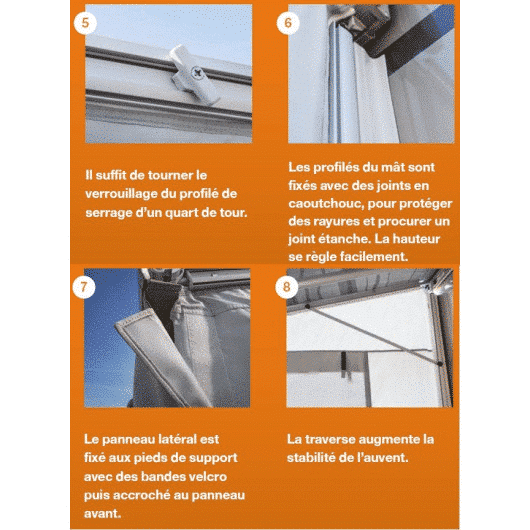 5

Il suffit de tourner le verrouillage du profilé de serrage d'un quart de tour.

6

Les profilés du mât sont fixés avec des joints en caoutchouc, pour protéger des rayures et procurer un joint étanche. La hauteur se règle facilement.

7

Le panneau latéral est fixé aux pieds de support avec des bandes velcro puis accroché au panneau avant.

8

La traverse augmente la stabilité de l'auvent.