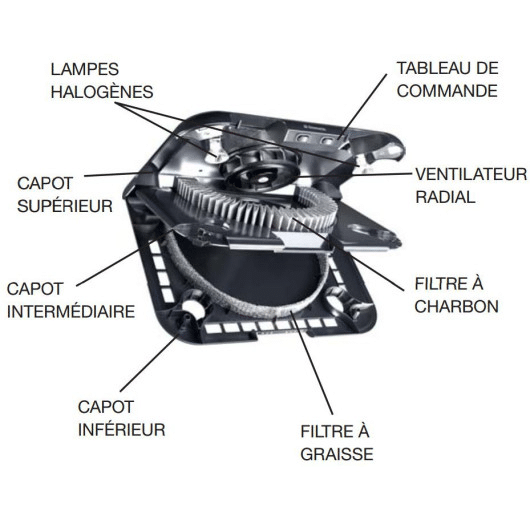 LAMPES HALOGÈNES

TABLEAU DE COMMANDE

CAPOT SUPÉRIEUR

VENTILATEUR RADIAL

CAPOT INTERMÉDIAIRE

FILTRE À CHARBON

CAPOT INFÉRIEUR

FILTRE À GRAISSE